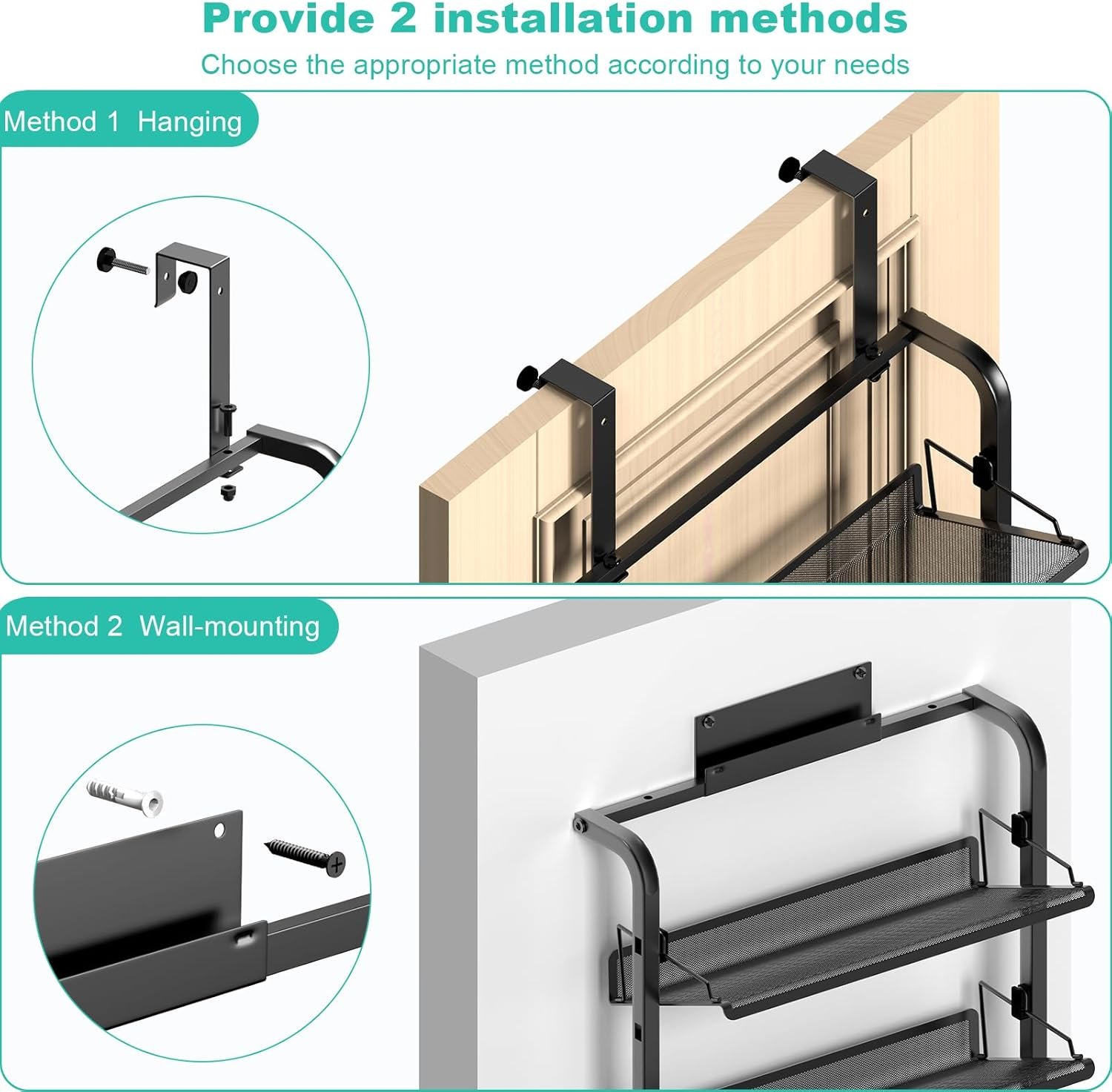 Provide 2 installation methods
Choose the appropriate method according to your needs

Method 1 Hanging

Method 2 Wall-mounting